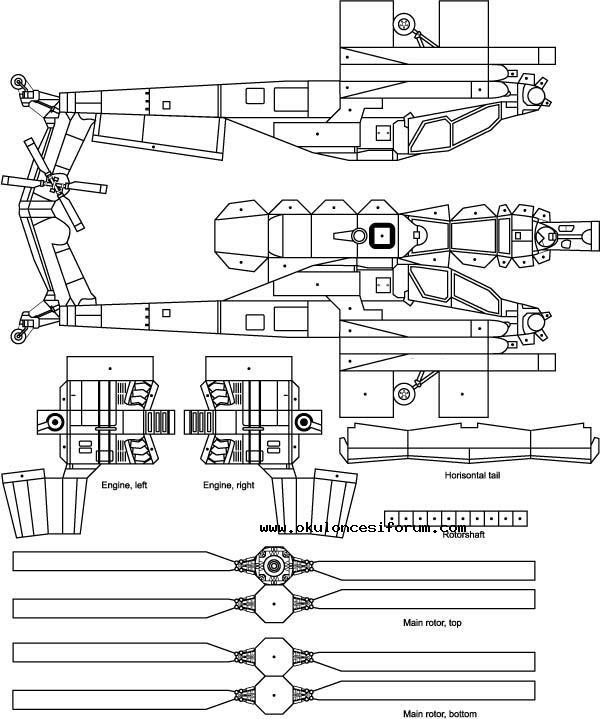 Engine, left

Engine, right

Horisontal tail

www.okuloncesiforum.com

Rotorshaft

Main rotor, top

Main rotor, bottom