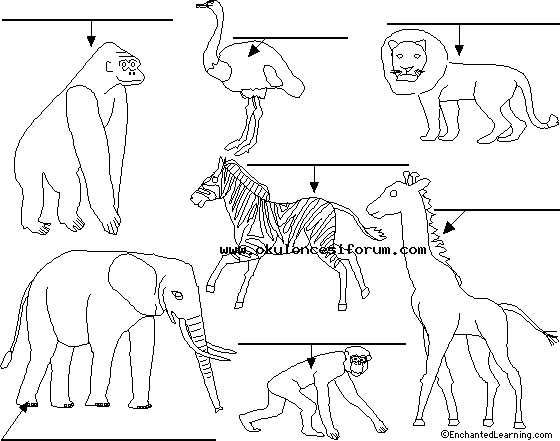 www.okuloncesiforum.com

©EnchantedLearning.com