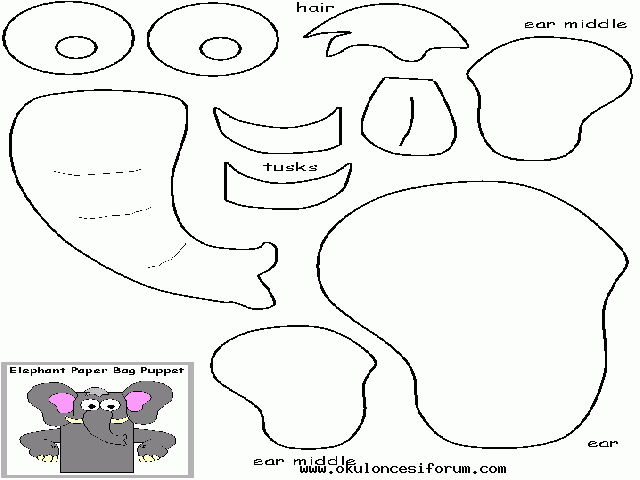 hair

ear middle

tusks

Elephant Paper Bag Puppet

ear

ear middle

www.okuloncesiforum.com