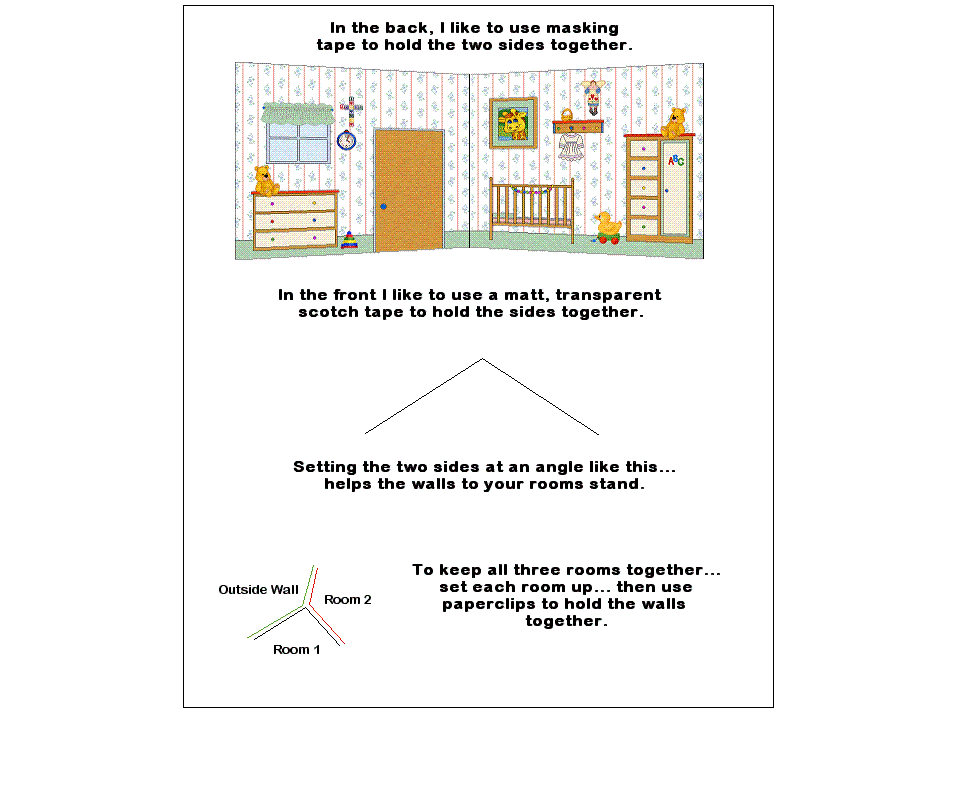 In the back, I like to use masking tape to hold the two sides together.

ABC

In the front I like to use a matt, transparent scotch tape to hold the sides together.

Setting the two sides at an angle like this... helps the walls to your rooms stand.

Outside Wall

Room 2

Room 1

To keep all three rooms together... set each room up... then use paperclips to hold the walls together.